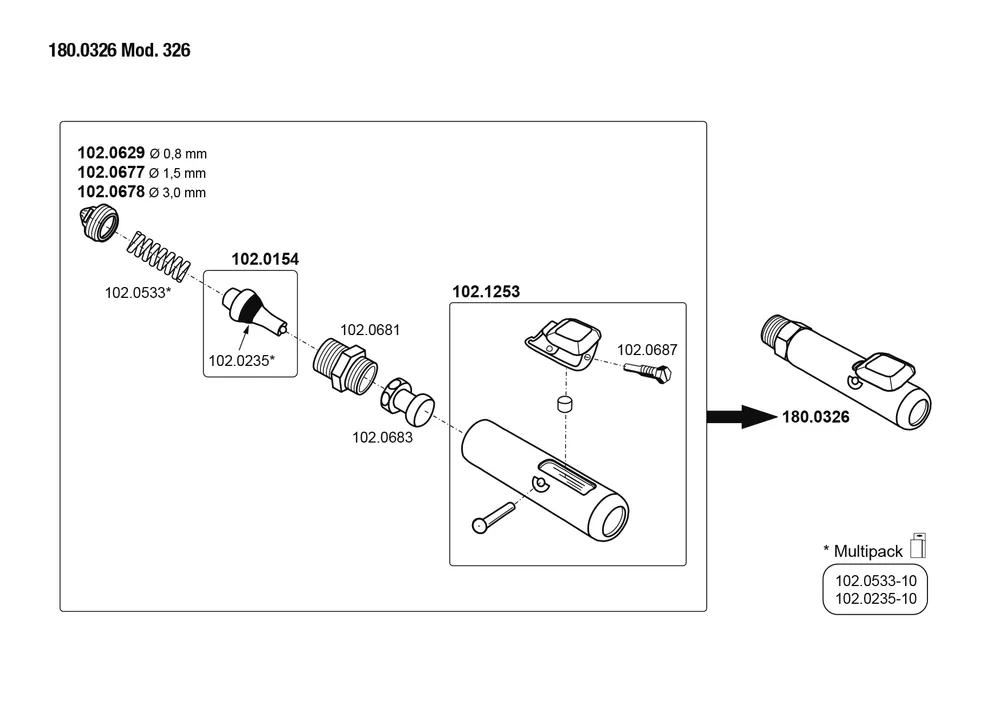 180.0326 Mod. 326

102.0629 Ø 0,8 mm
102.0677 Ø 1,5 mm
102.0678 Ø 3,0 mm

102.0533*

102.0154

102.0235*

102.0681

102.0683

102.1253

102.0687

180.0326

* Multipack

102.0533-10
102.0235-10